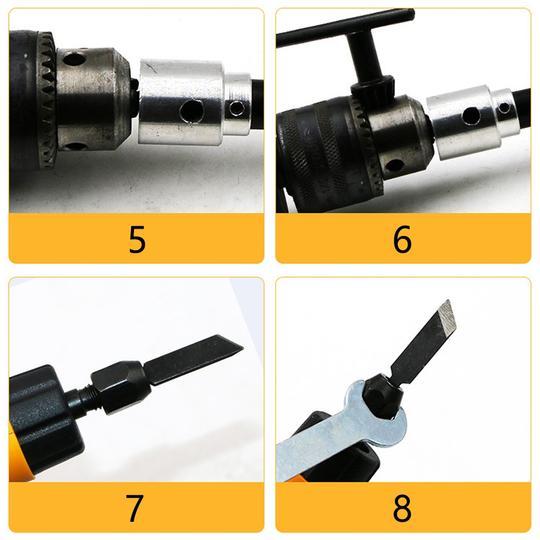 5

6

7

8