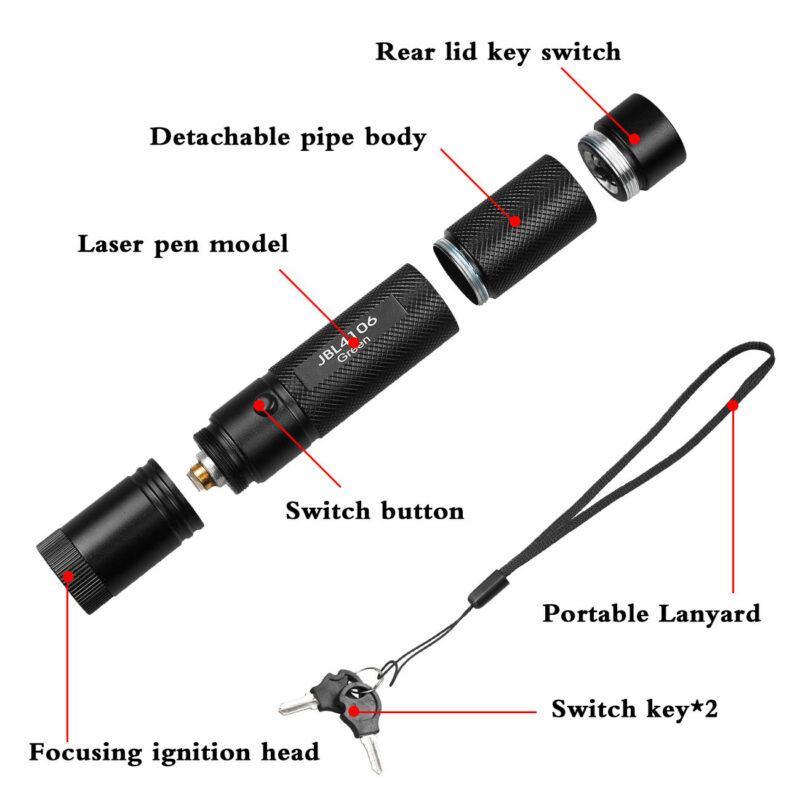 Rear lid key switch

Detachable pipe body

Laser pen model

JBL4106
Green

Switch button

Portable Lanyard

Switch key*2

Focusing ignition head